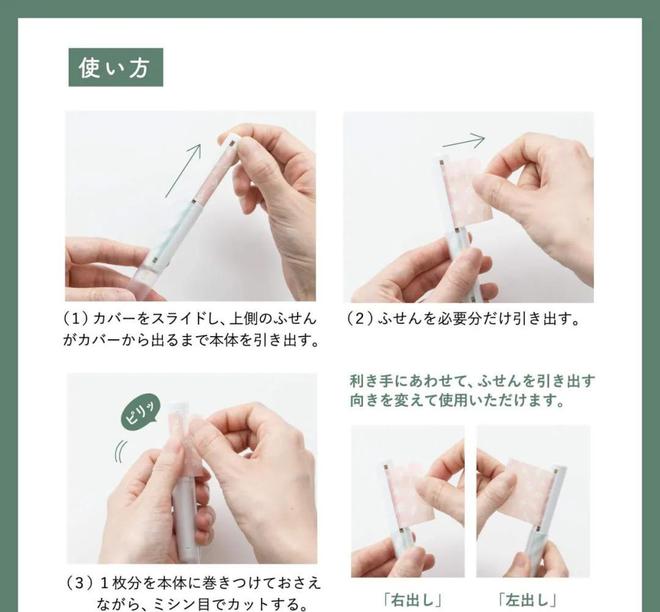 使い方

（1）カバーをスライドし、上側のふせんがカバーから出るまで本体を引き出す。

（2）ふせんを必要分だけ引き出す。

ピリッ

（3）１枚分を本体に巻きつけておさえながら、ミシン目でカットする。

利き手にあわせて、ふせんを引き出す向きを変えて使用いただけます。

「右出し」

「左出し」